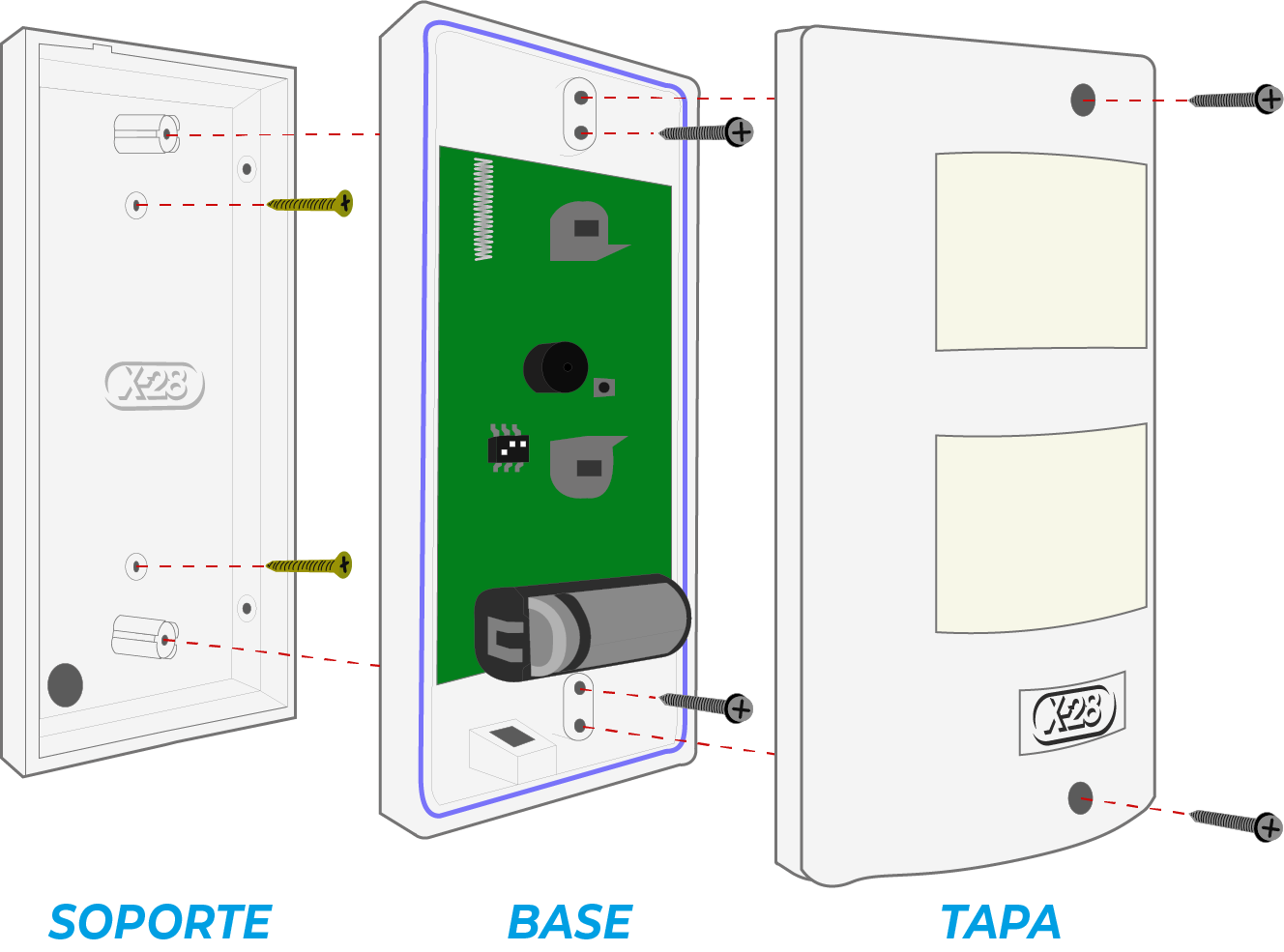 X-28

X-28

SOPORTE

BASE

TAPA